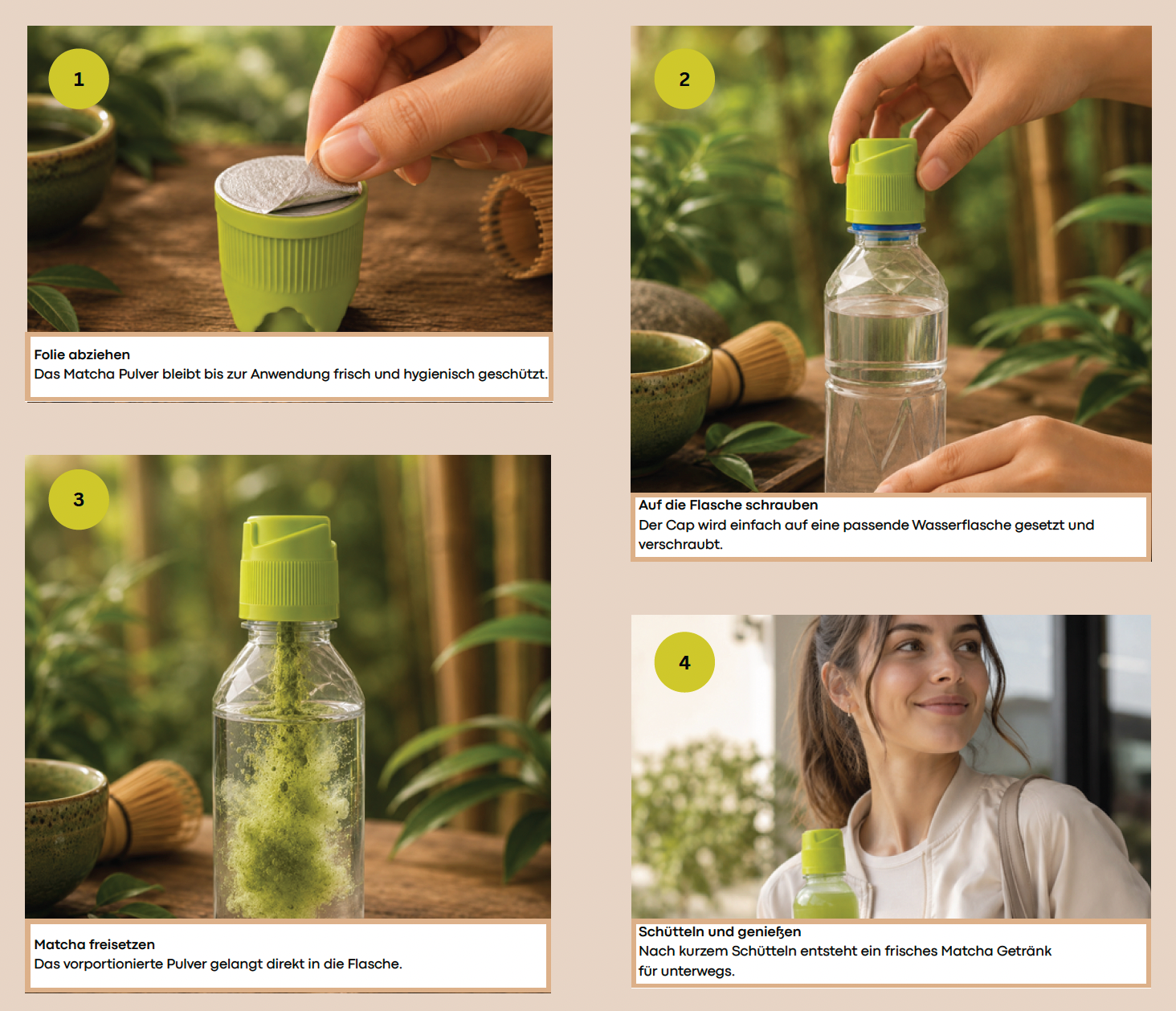 1

Folie abziehen
Das Matcha Pulver bleibt bis zur Anwendung frisch und hygienisch geschützt.

2

Auf die Flasche schrauben
Der Cap wird einfach auf eine passende Wasserflasche gesetzt und verschraubt.

3

Matcha freisetzen
Das vorportionierte Pulver gelangt direkt in die Flasche.

4

Schütteln und genießen
Nach kurzem Schütteln entsteht ein frisches Matcha Getränk für unterwegs.